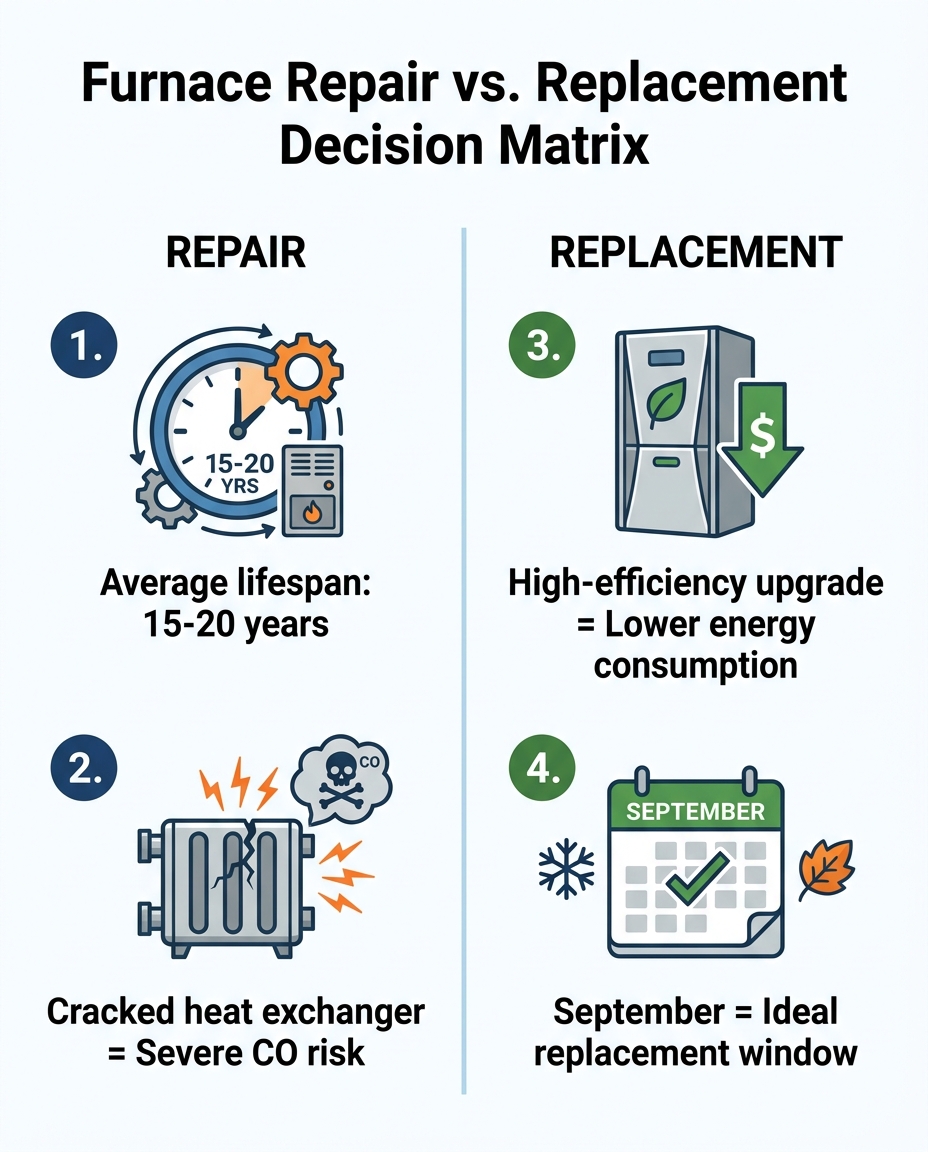 Furnace Repair vs. Replacement Decision Matrix

REPAIR

1.

15-20 YRS

Average lifespan: 15-20 years

2.

CO

Cracked heat exchanger = Severe CO risk

REPLACEMENT

3.

$

High-efficiency upgrade = Lower energy consumption

4.

SEPTEMBER

September = Ideal replacement window