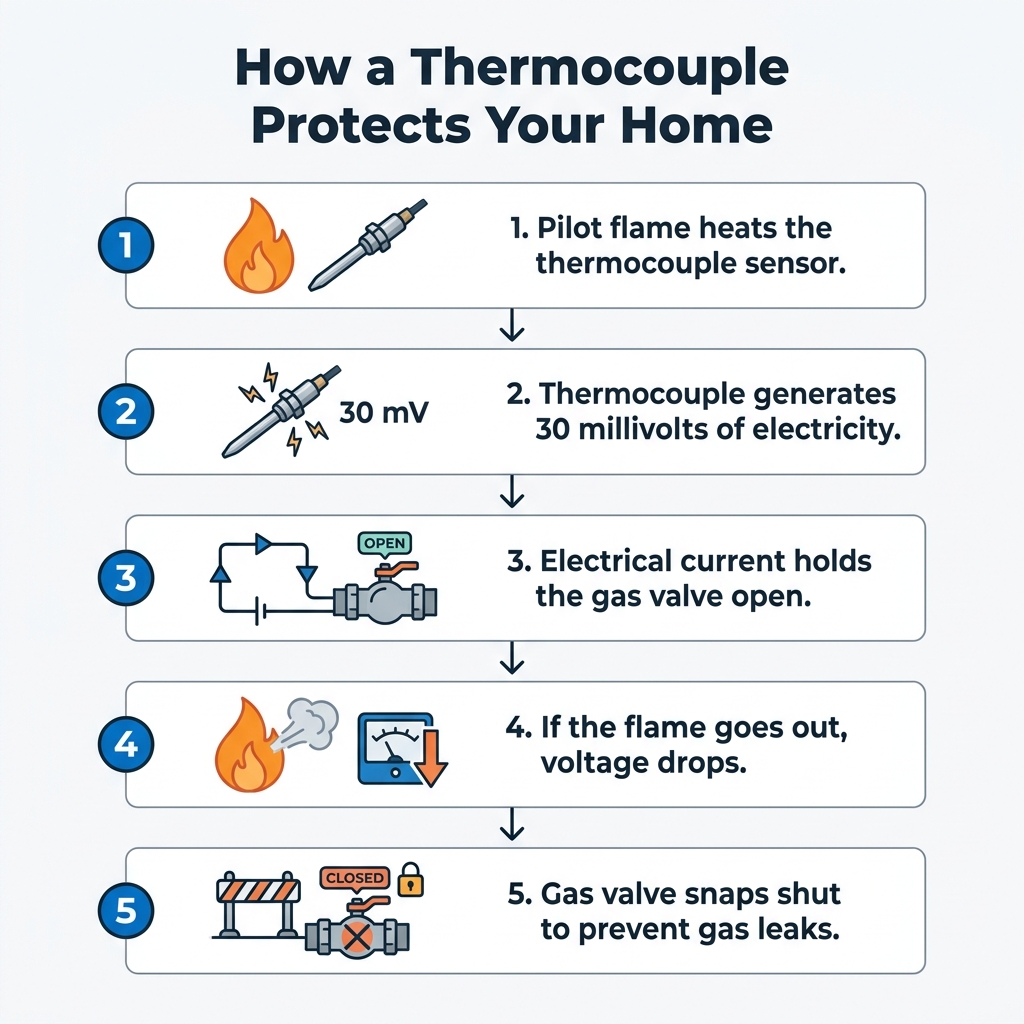 How a Thermocouple Protects Your Home

1

1. Pilot flame heats the thermocouple sensor.

2

30 mV

2. Thermocouple generates 30 millivolts of electricity.

3

OPEN

3. Electrical current holds the gas valve open.

4

4. If the flame goes out, voltage drops.

5

CLOSED

5. Gas valve snaps shut to prevent gas leaks.